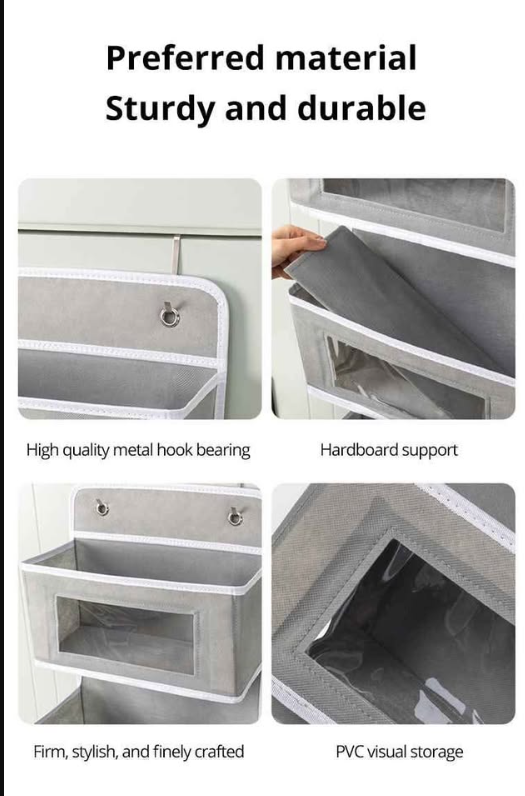 Preferred material
Sturdy and durable

High quality metal hook bearing

Hardboard support

Firm, stylish, and finely crafted

PVC visual storage